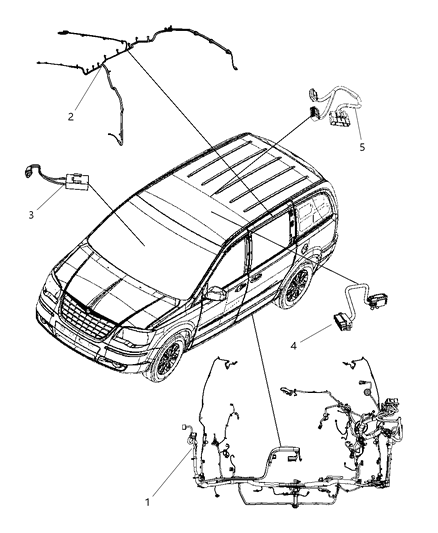 2

5

3

4

1