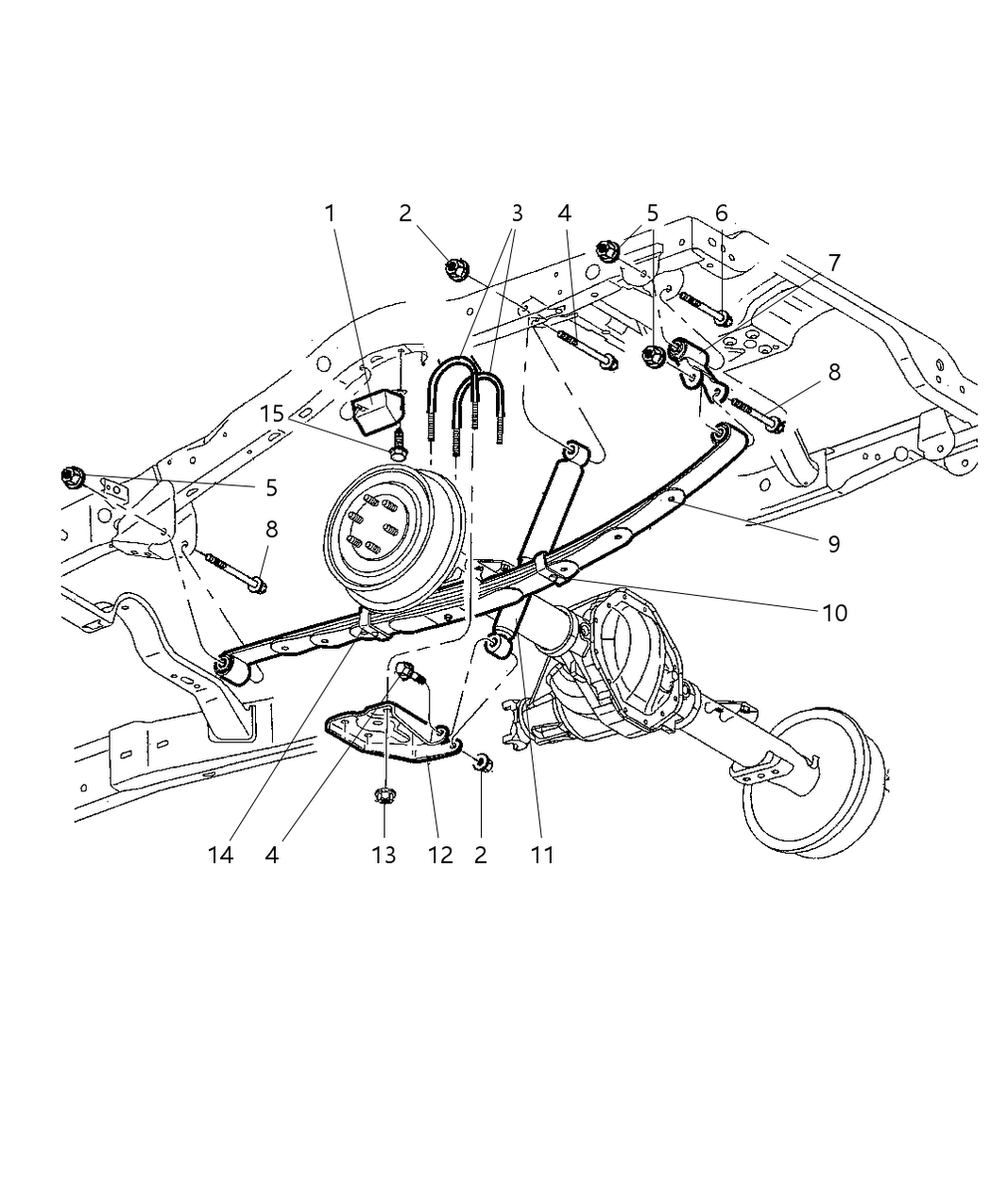 1
2
3
4
5
6
7
8
15
5
8
9
10
14
4
13
12
2
11