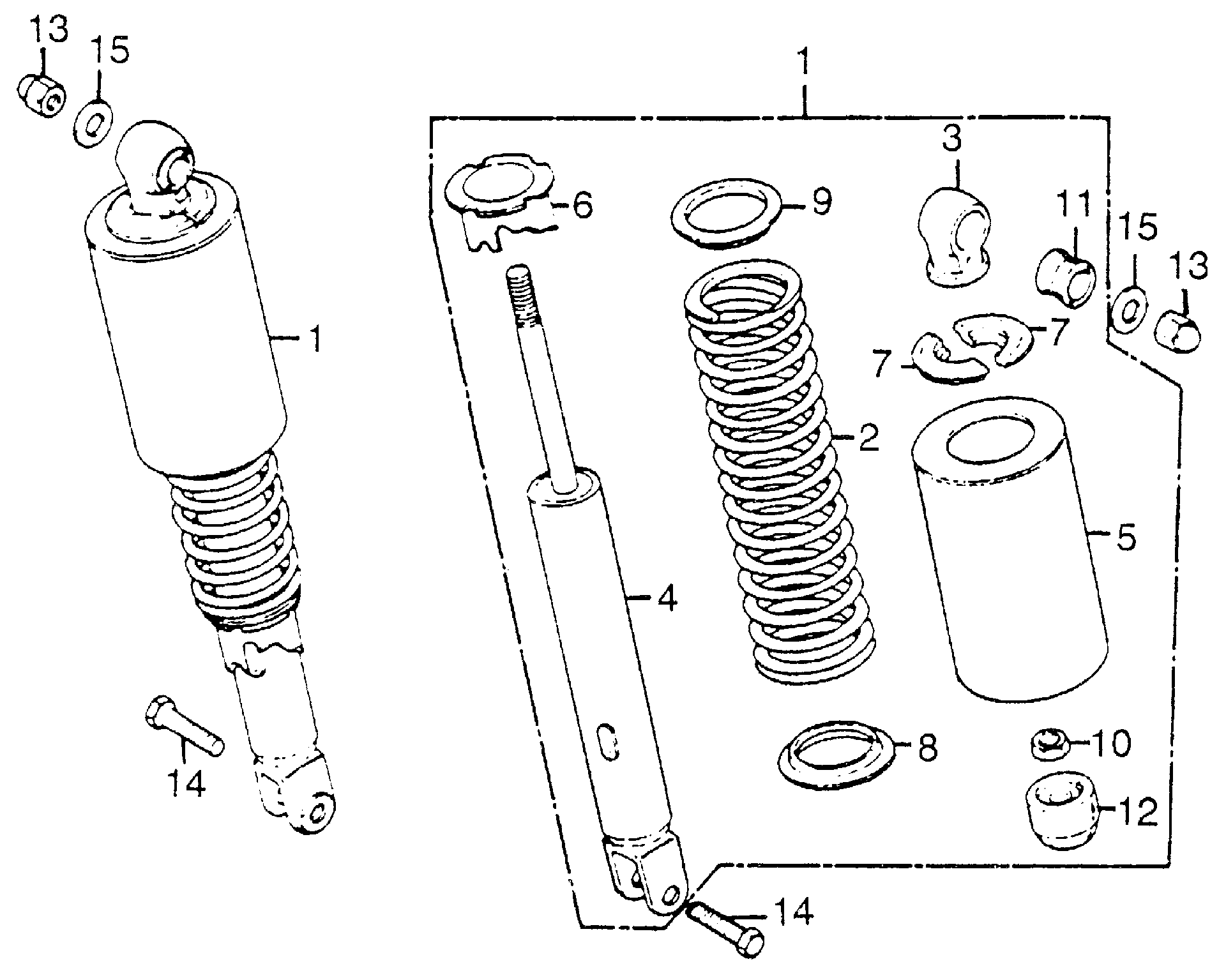 13
15
1
14
1
6
9
3
11
15
13
7
7
2
5
4
8
10
12
14