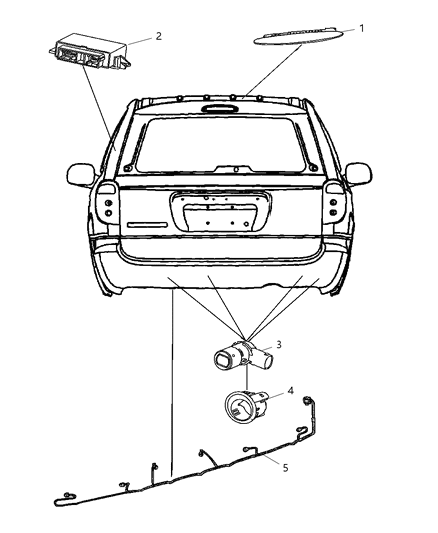 2
1
3
4
5