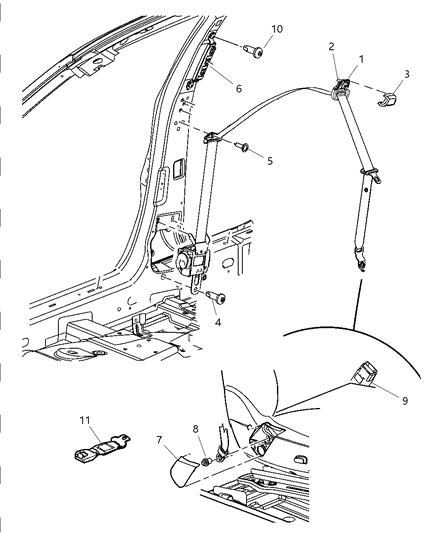 10
2
1
3
6
5
4
9
11
8
7