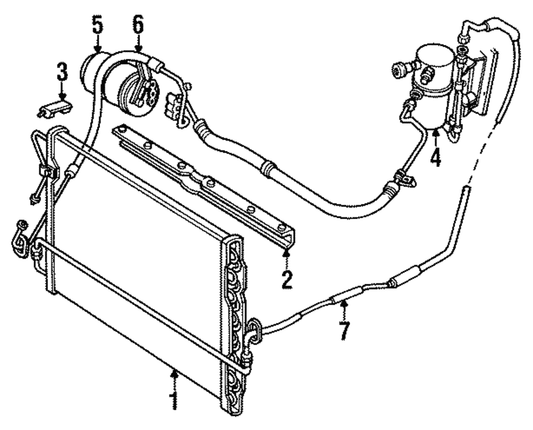 5
6
3
4
2
7
1