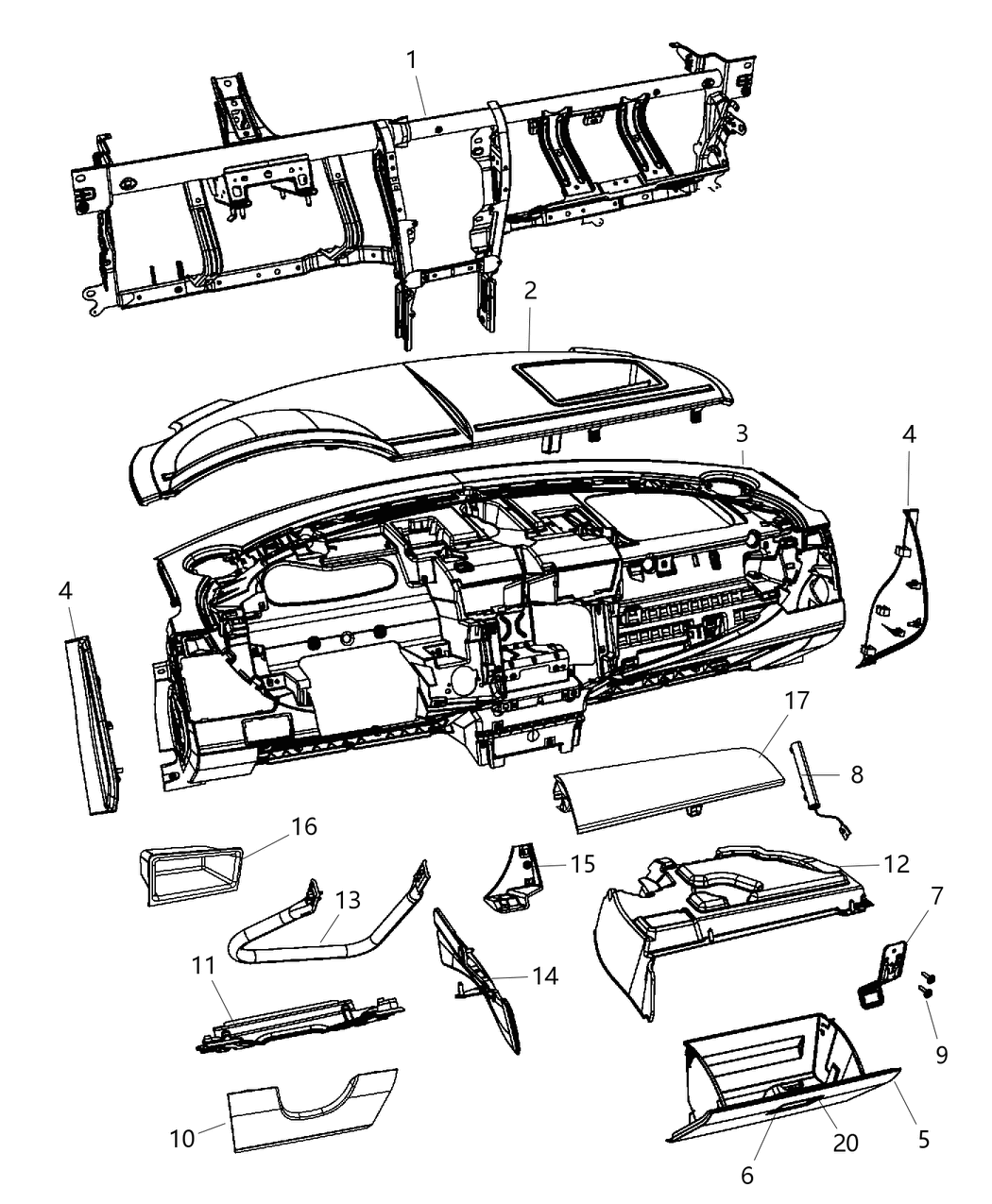 1
2
3
4
4
17
8
16
15
12
13
7
11
14
9
10
20
5
6