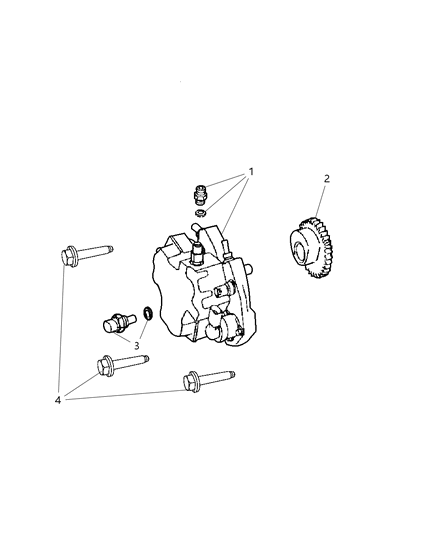 1
2
3
4