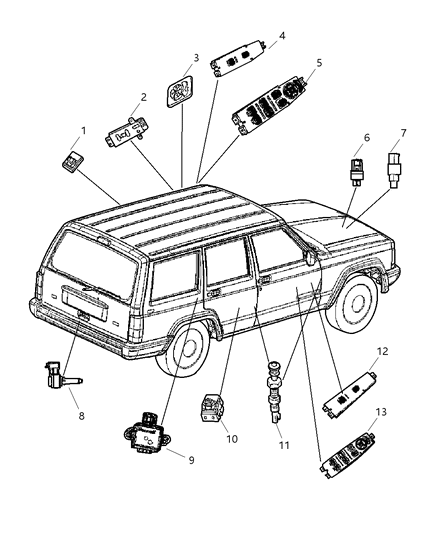 1
2
3
4
5
6
7
8
9
10
11
12
13