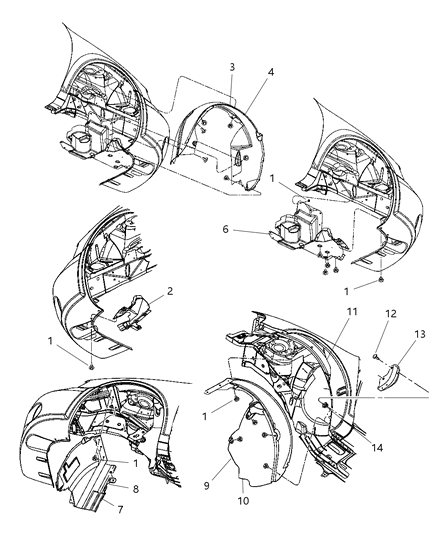 3
4
1
6
1
2
1
11
12
13
1
14
1
8
7
9
10