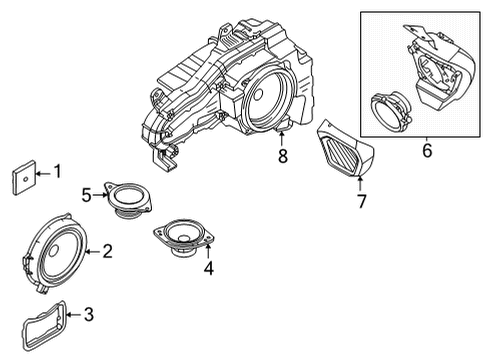 6
8
7
1
5
2
4
3