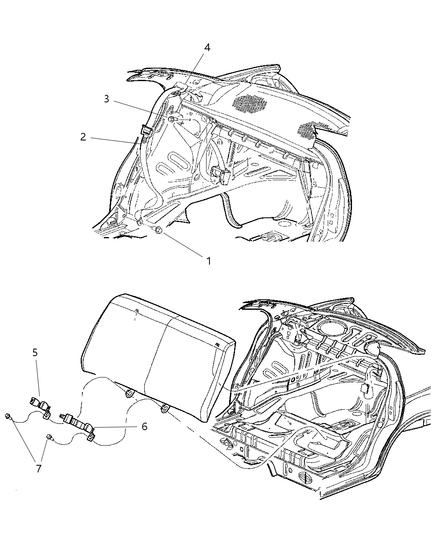 4
3
2
1
5
6
7