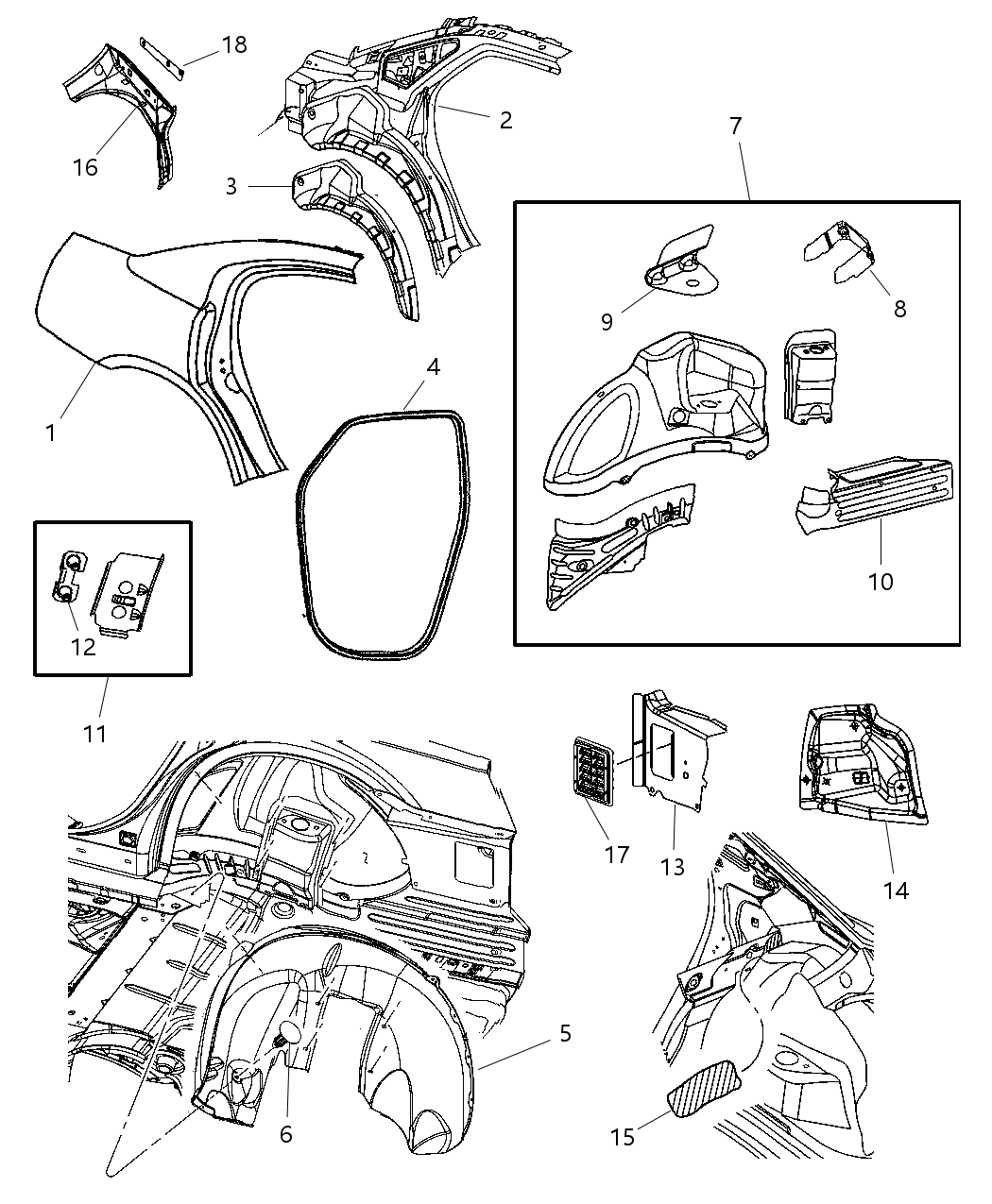 18
16
2
3
7
9
8
1
4
10
12
11
17
13
14
5
6
15