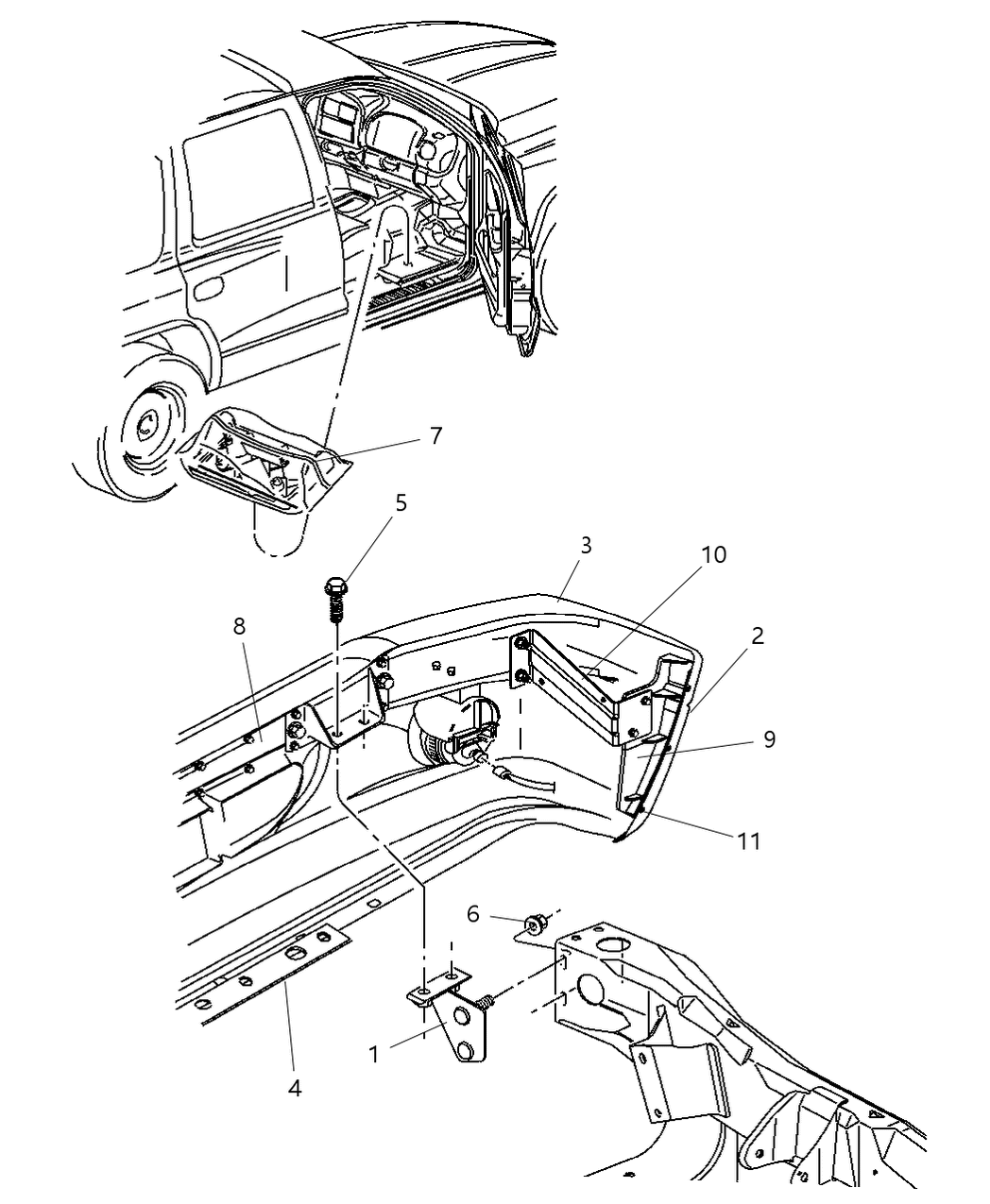 7
5
3
10
8
2
9
11
6
1
4