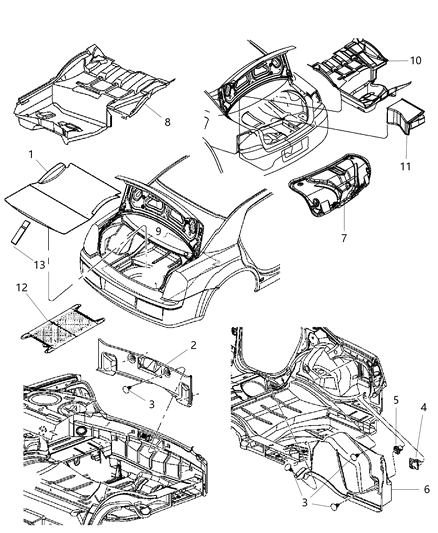 10
8
11
1
7
9
13
12
2
3
5
4
6
3