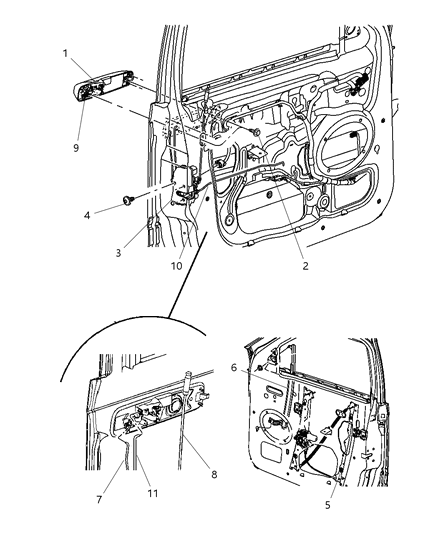 1
9
4
3
10
2
6
7
11
8
5