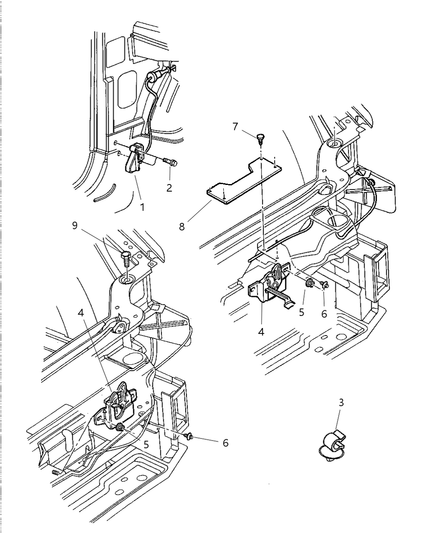 7
2
1
8
9
4
5
6
4
3
5
6