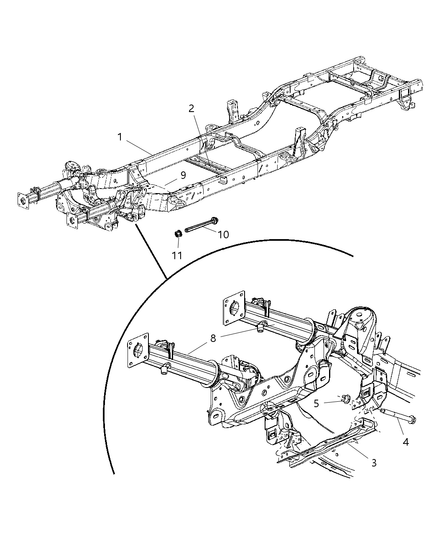 2
1
9
10
11
8
5
4
3