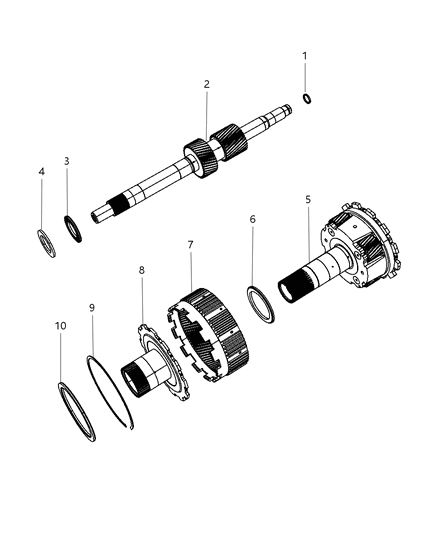 1
2
3
4
5
6
7
8
9
10