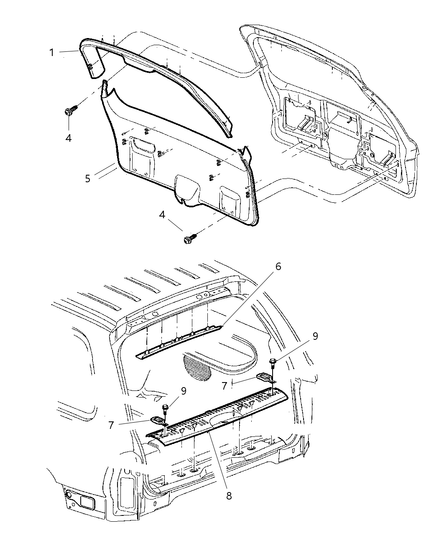 1
4
5
4
6
9
7
9
7
8