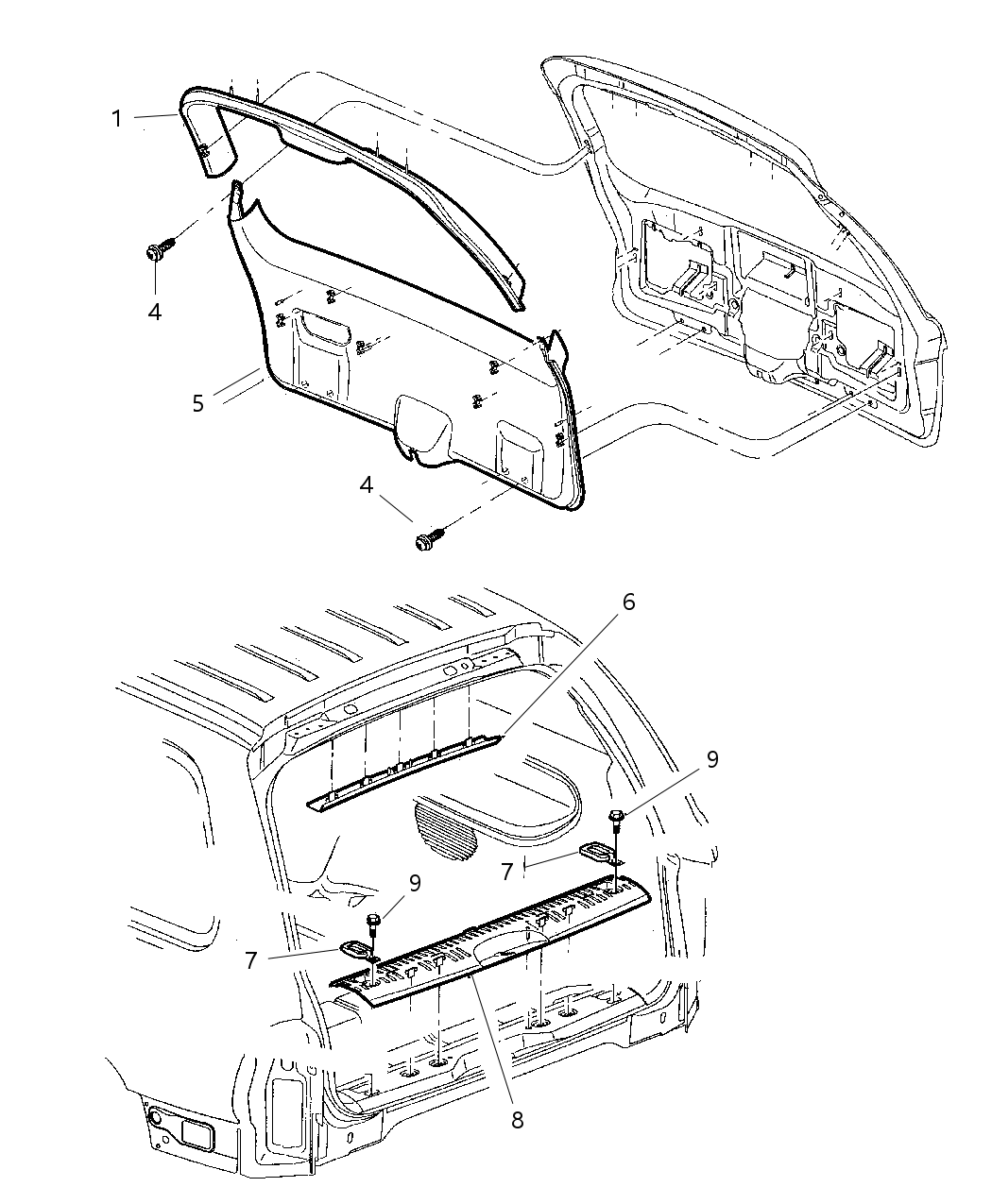 1
4
5
4
6
9
7
9
7
8