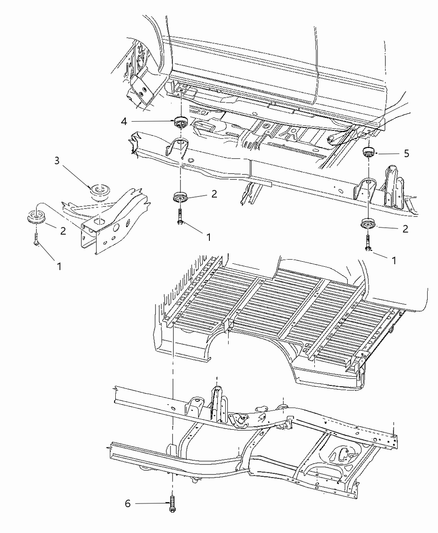 4
5
3
2
2
2
1
1
1
6