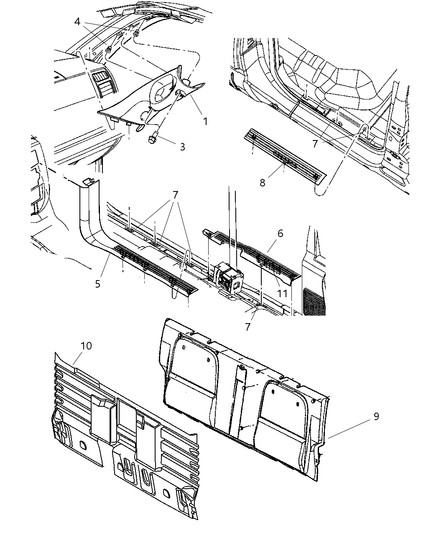 4
1
3
7
8
7
6
5
11
7
10
9