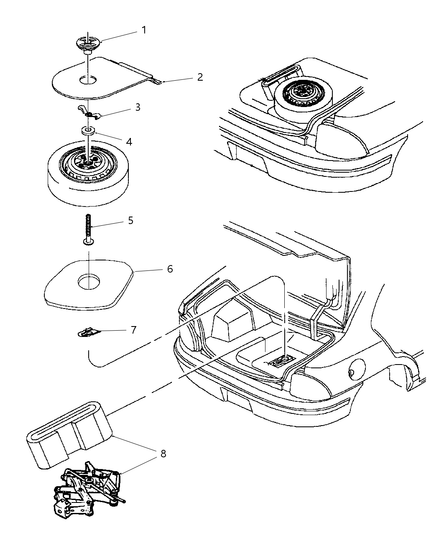 1
2
3
4
5
6
7
8