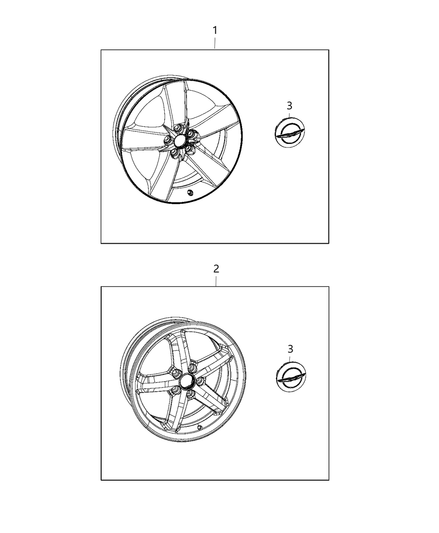 1

3

2

3