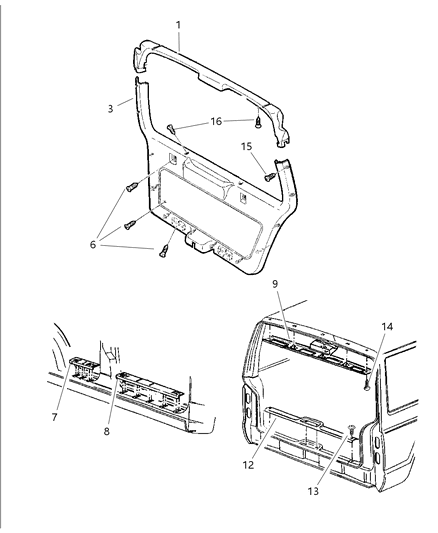 1
3
16
15
6
9
14
7
8
12
13