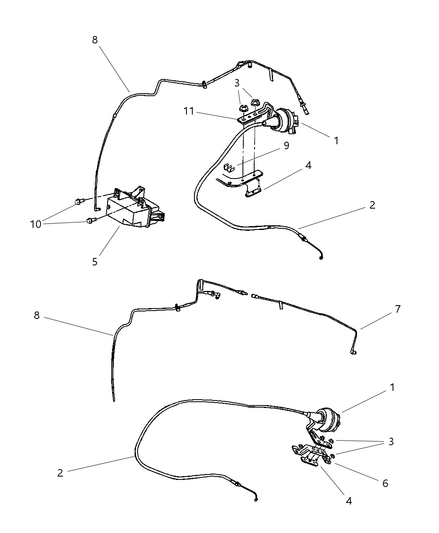 8
3
11
1
9
4
2
10
5
8
7
1
3
2
6
4