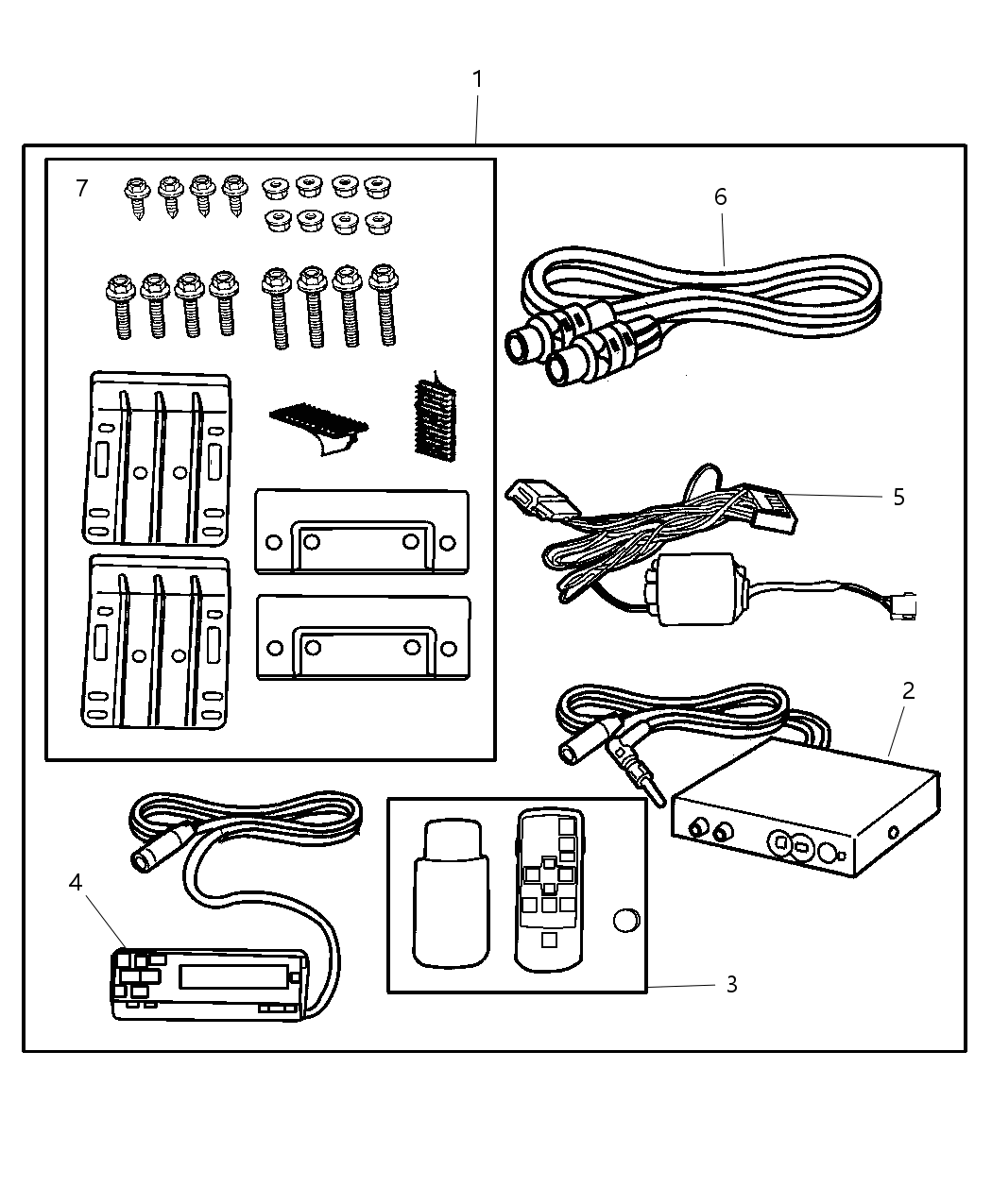 1
7
6
5
2
4
3