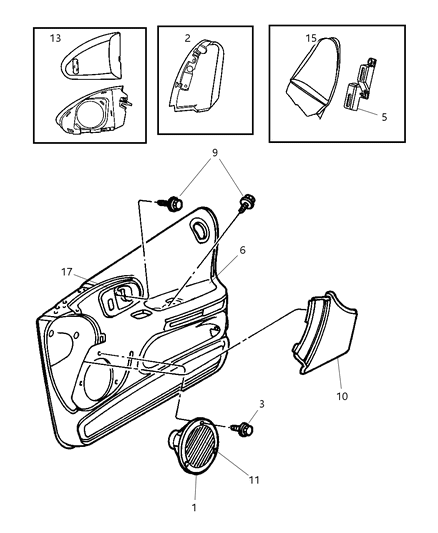 13

2

15

5

9

6

17

10

3

11

1