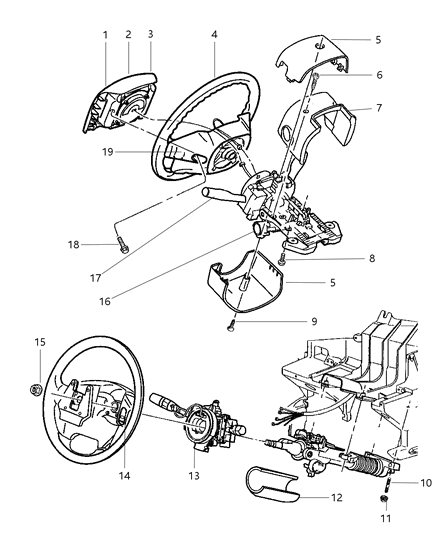 1
2
3
4
5
6
7
19
18
17
16
8
5
9
15
14
13
12
10
11