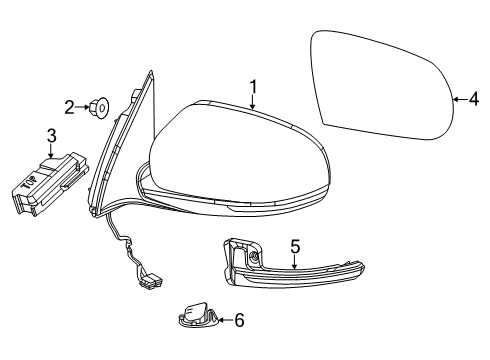 1
2
3
TOP
4
5
6