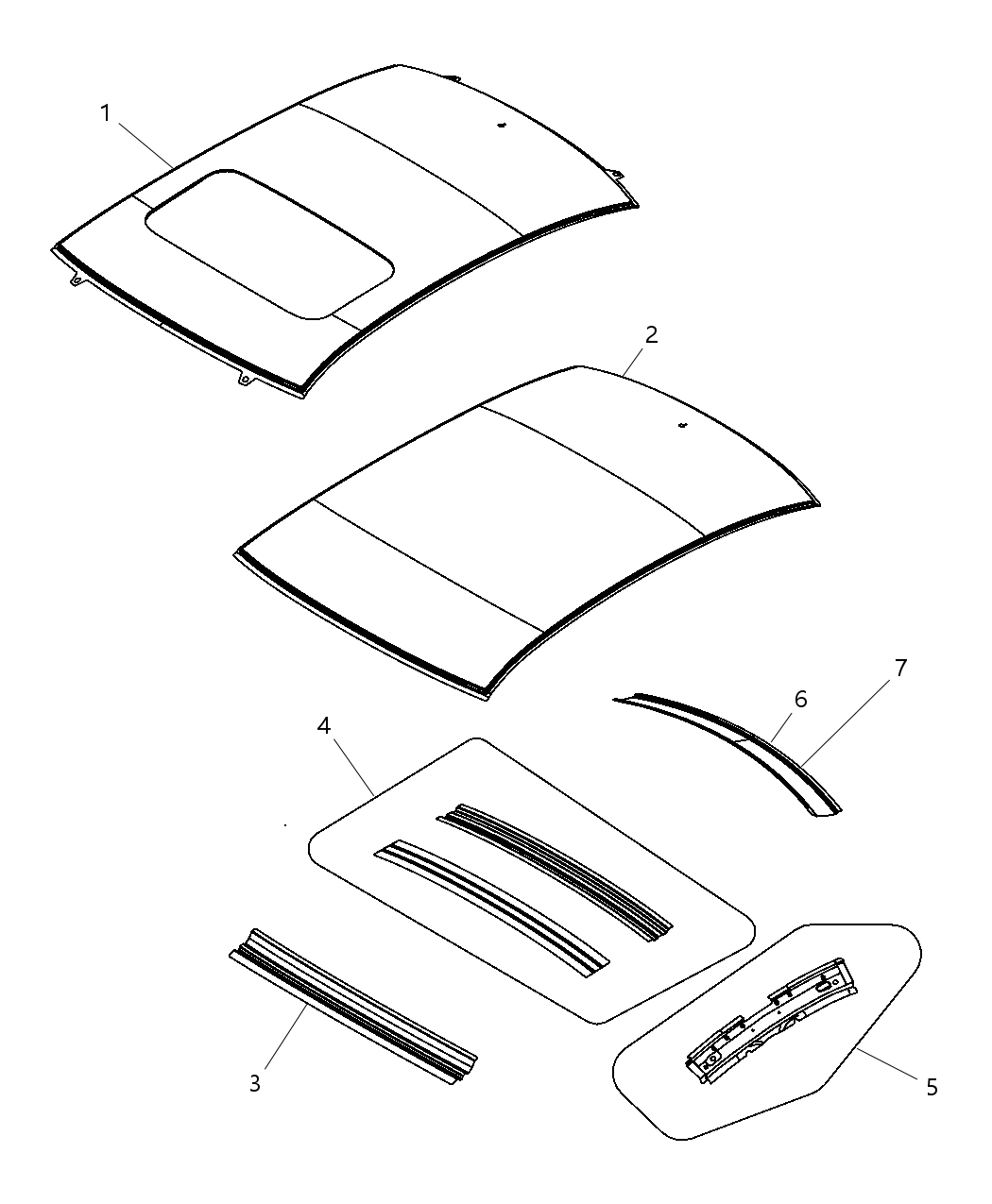 1
2
7
6
4
3
5