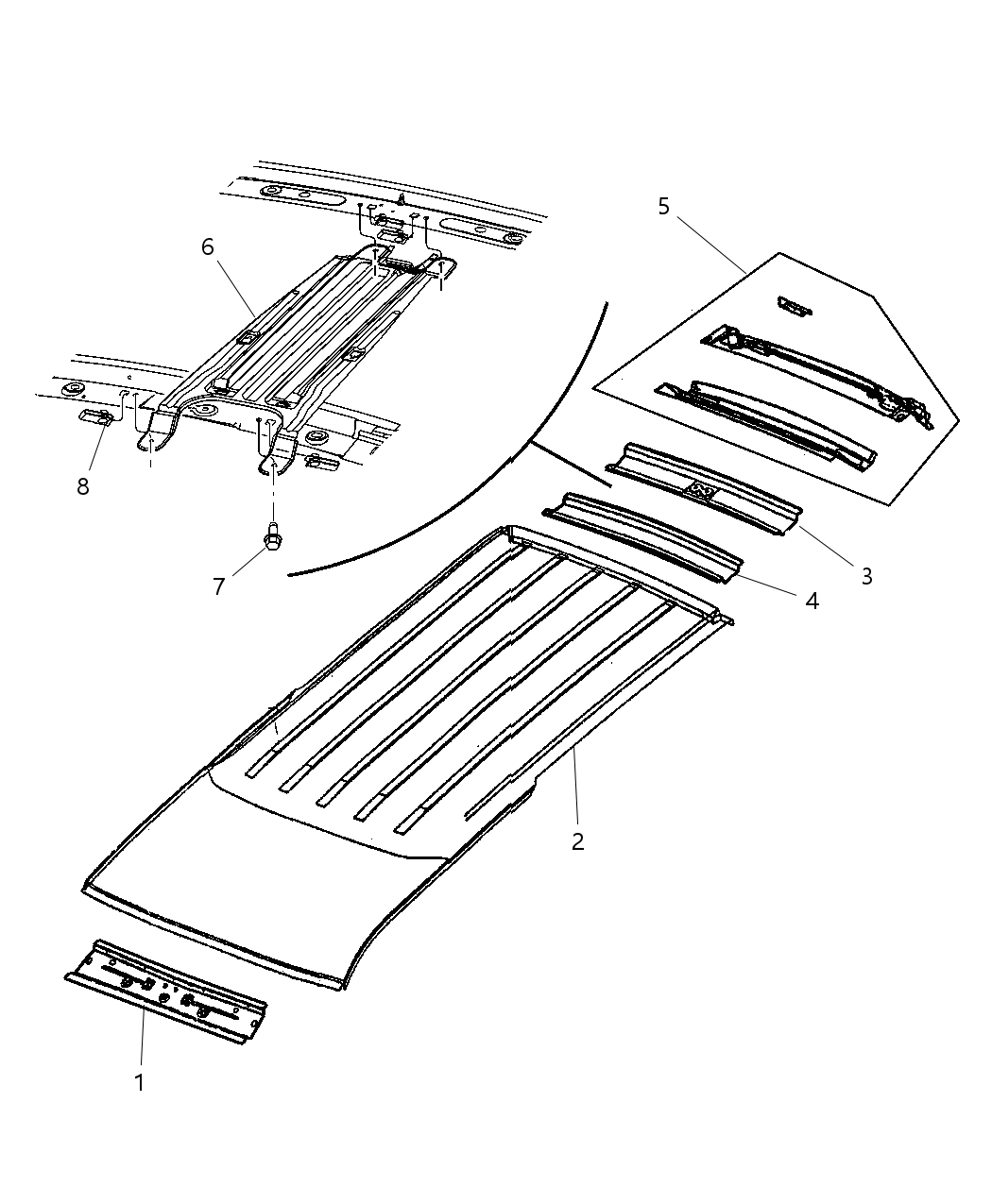 5
6
8
7
3
4
2
1