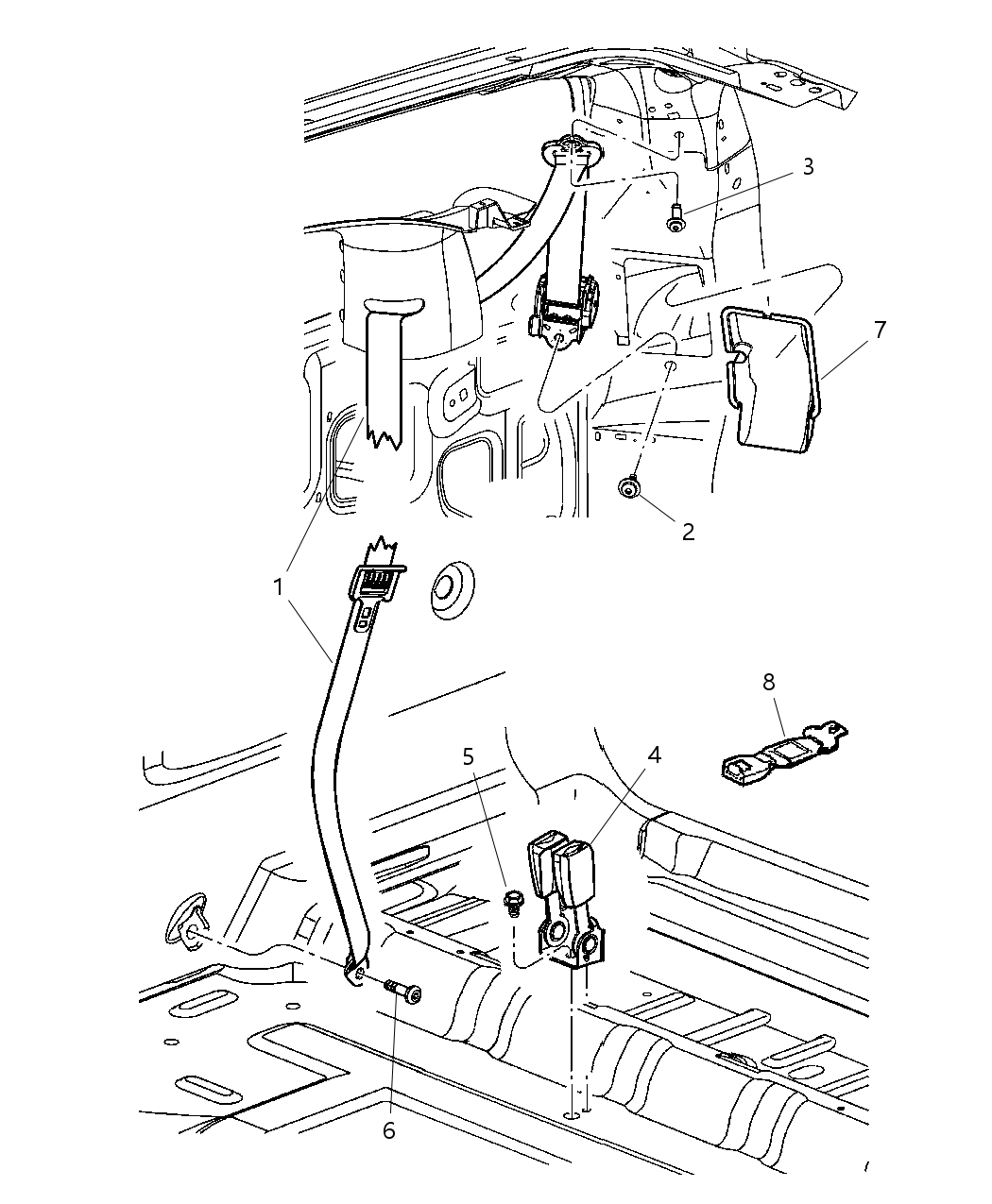 3
7
2
1
8
5
4
6