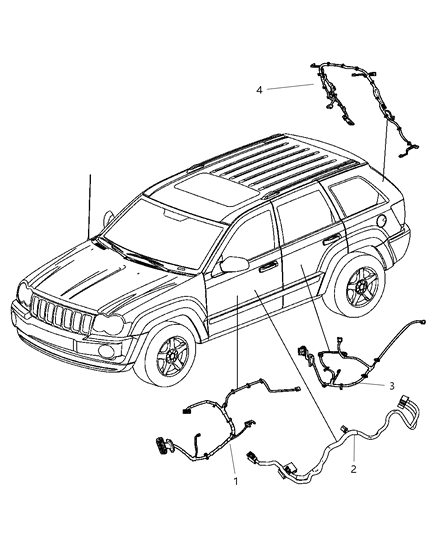 4
3
2
1