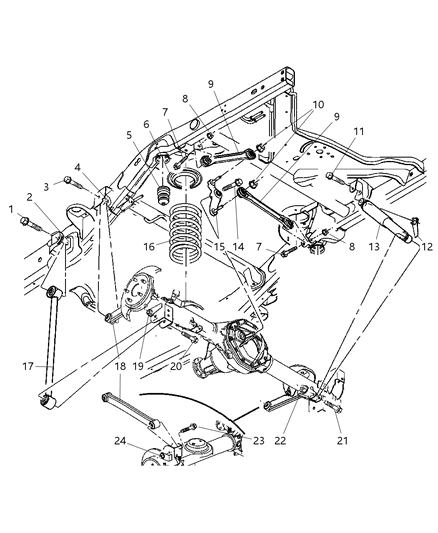 9
8
10
7
9
6
11
5
4
3
2
1
16
15
14
7
8
13
12
17
18
19
20
24
23
22
21