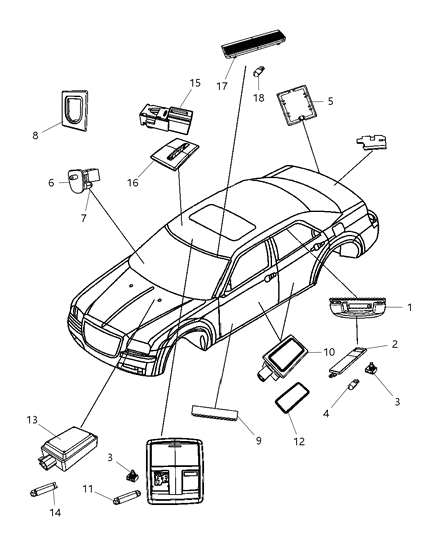 17
18
15
5
8
16
6
7
1
2
10
3
4
12
9
13
3
11
14