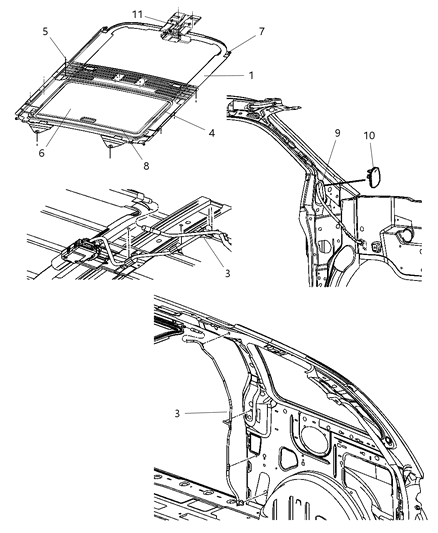 11
5
7
1
4
6
8
9
10
3
3