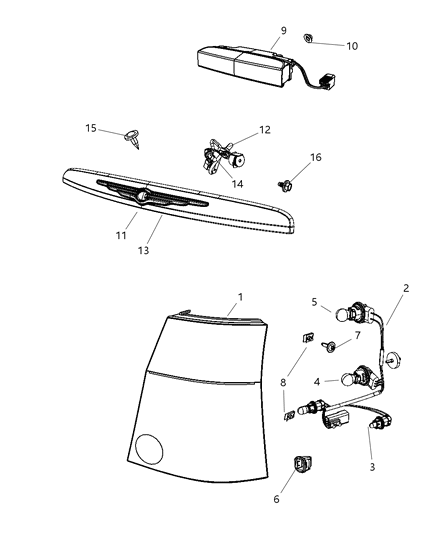 9
10
15
12
16
14
11
13
1
2
5
7
8
4
3
6