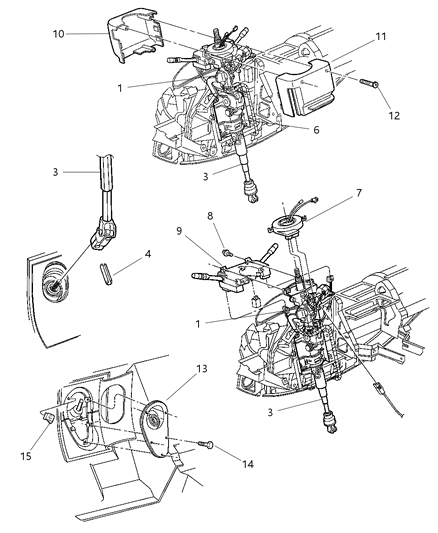 10
11
1
12
6
3
3
7
8
9
4
1
13
3
15
14