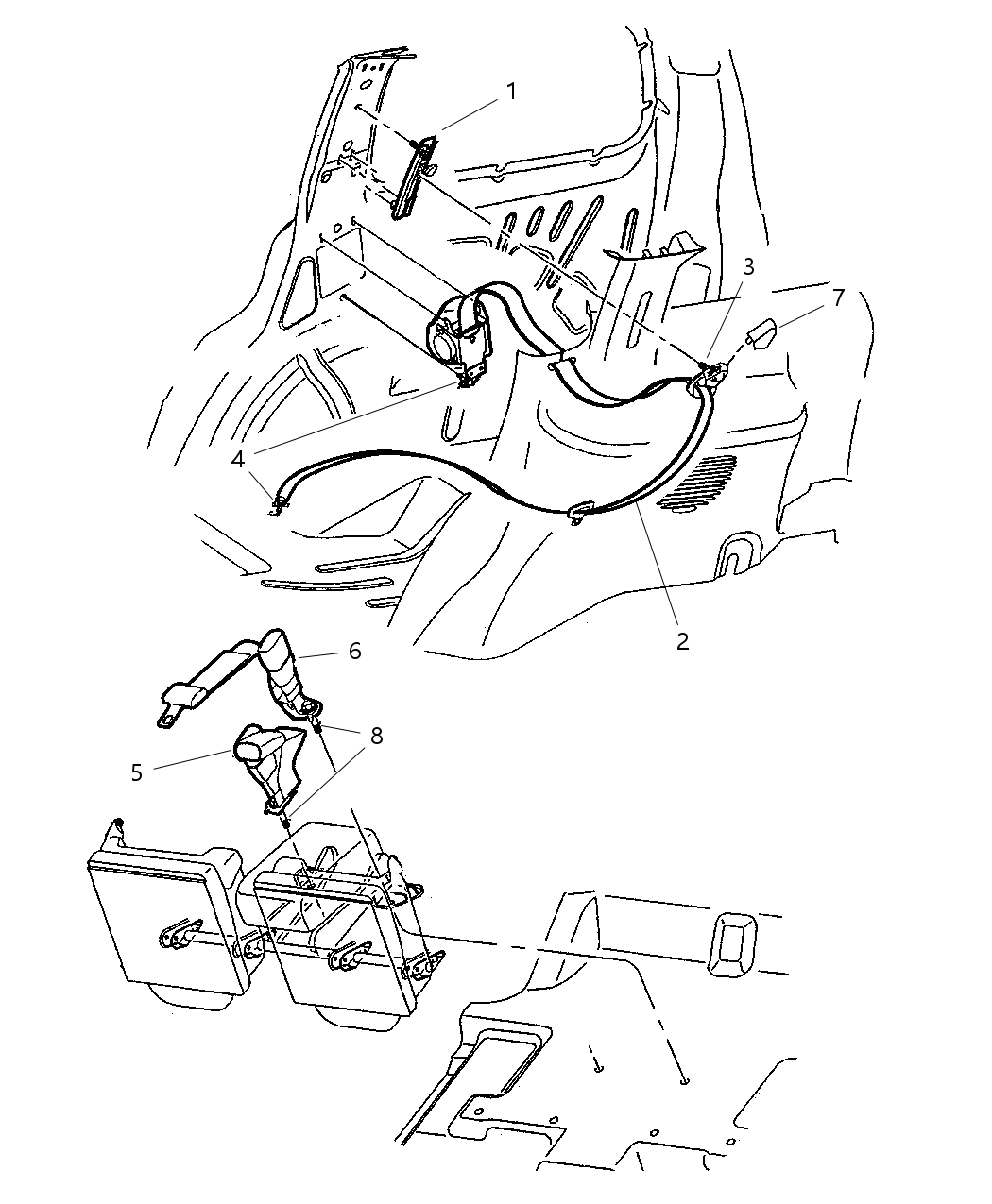 1
3
7
4
2
6
8
5