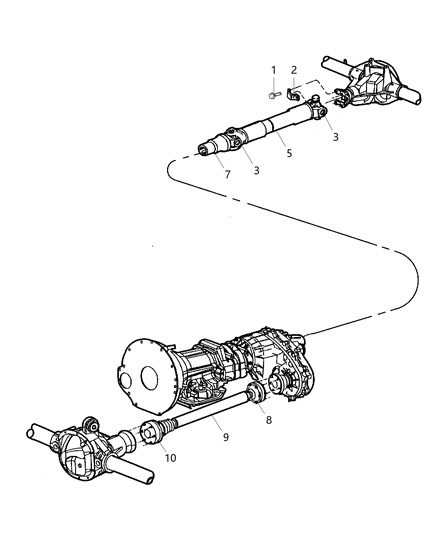 1
2
3
5
3
7
8
9
10