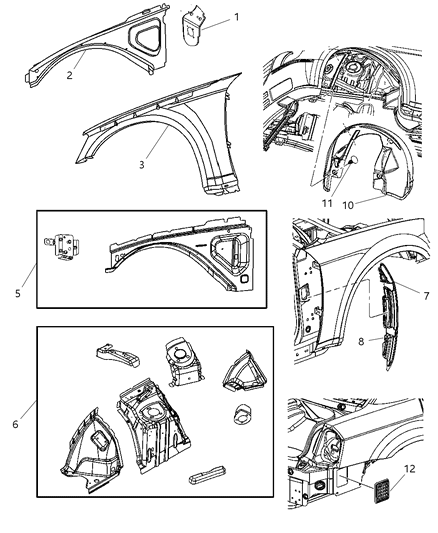 1
2
3
11
10
5
7
8
6
12