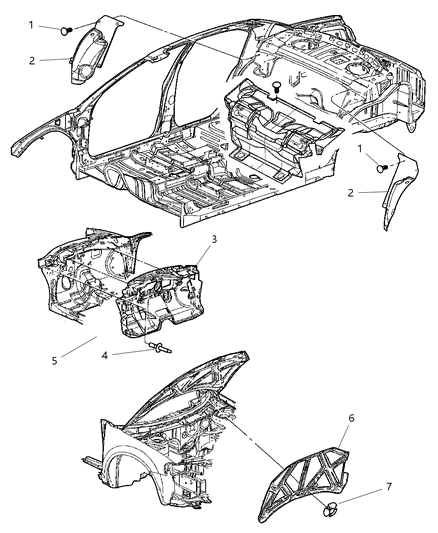 1
2
1
2
3
5
4
6
7