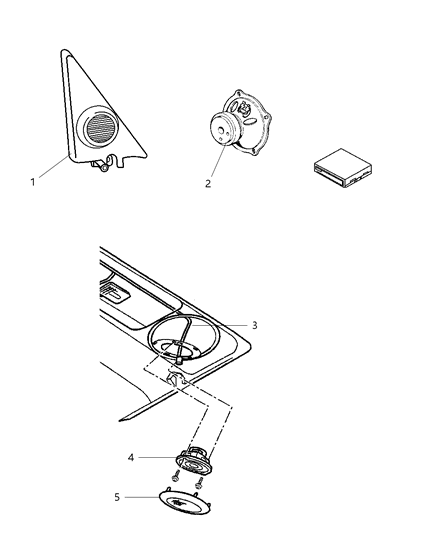 1
2
3
4
5