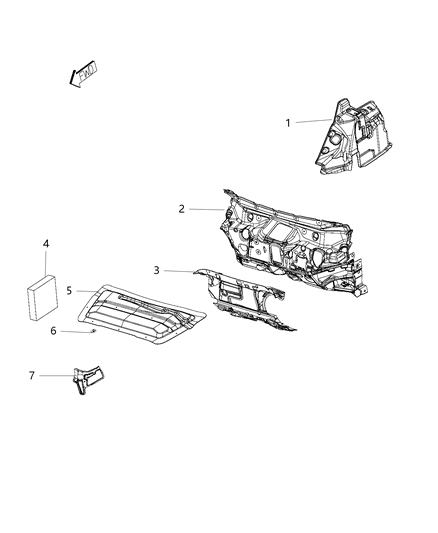 FWD
1
2
3
4
5
6
7