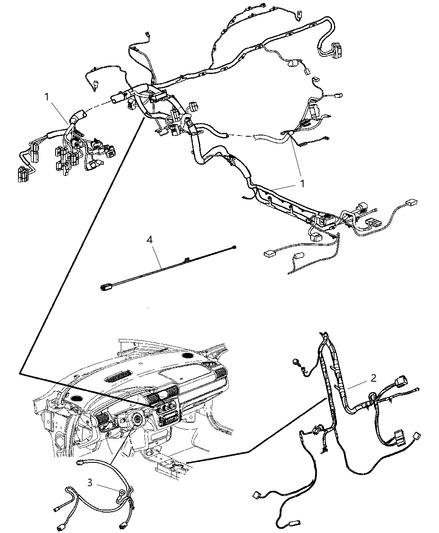 1
1
4
2
3