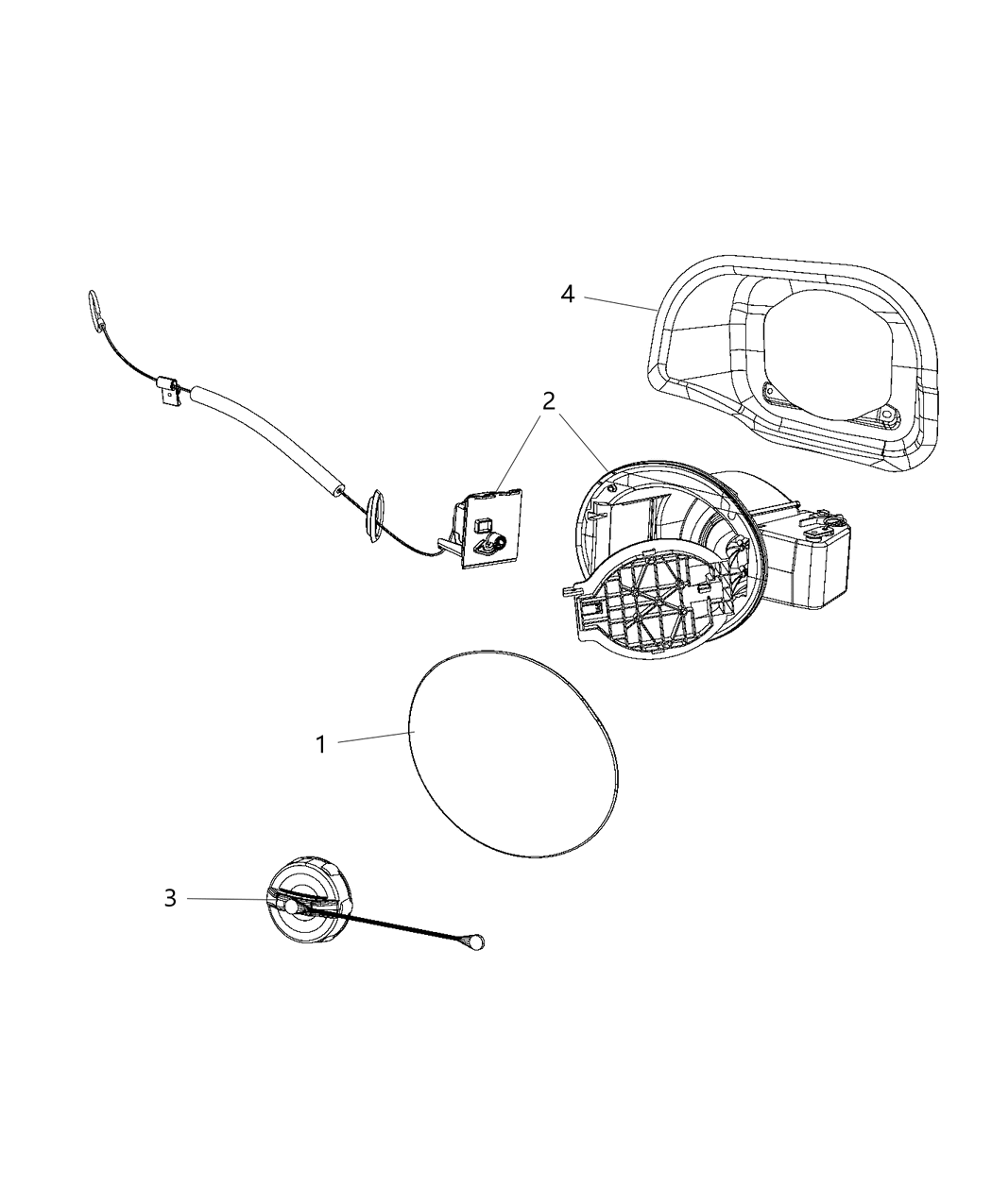 4
2
1
3