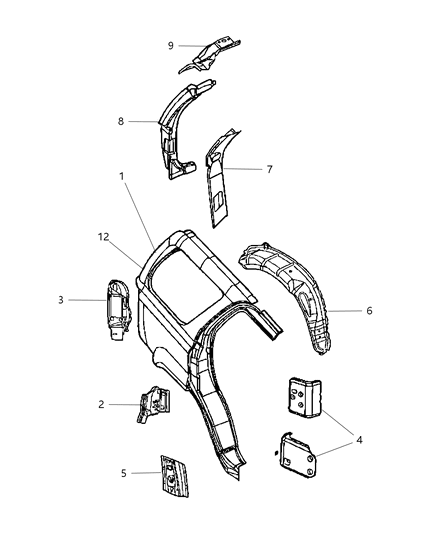 9
8
7
1
12
3
6
2
4
5