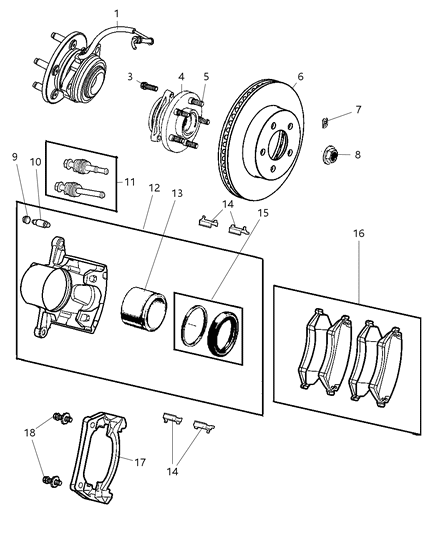 1
3
4
5
6
7
8
9
10
11
12
13
14
15
16
18
17
14